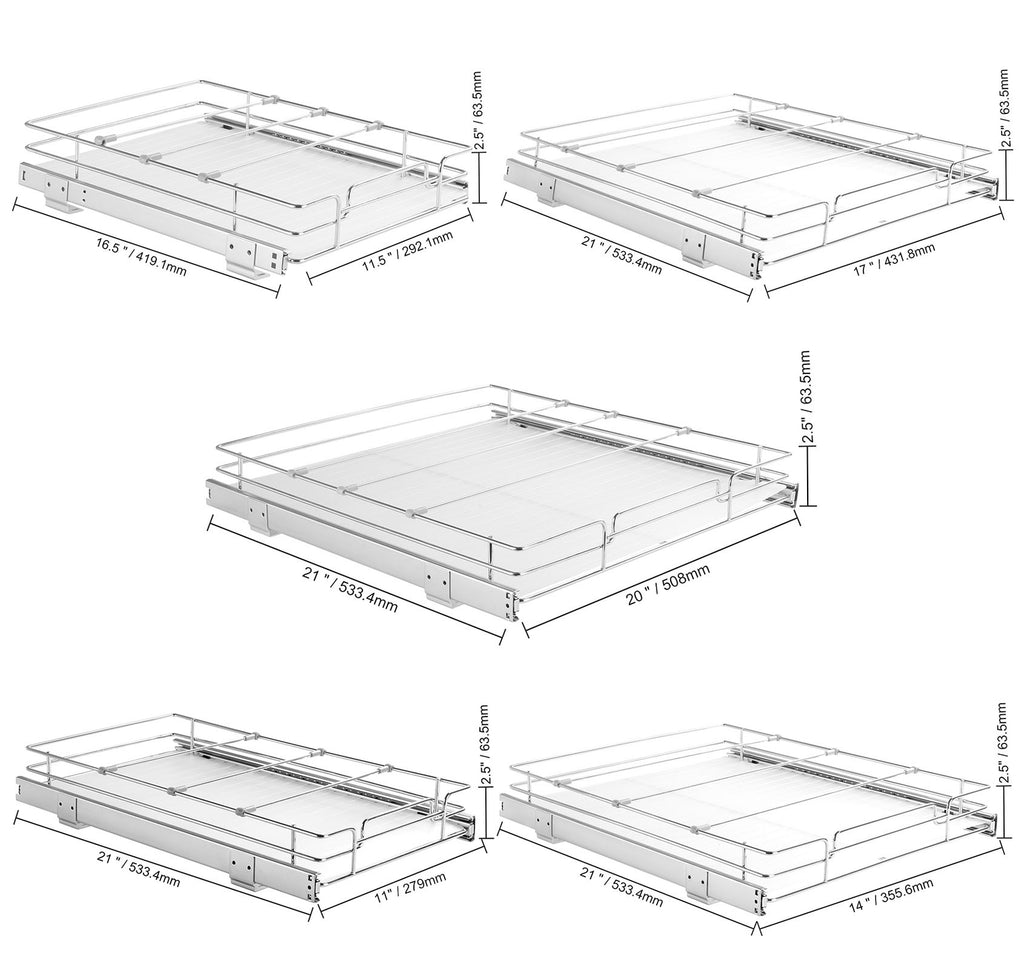 2.5" / 63.5mm
16.5 " / 419.1mm
11.5 " / 292.1mm

2.5" / 63.5mm
21 " / 533.4mm
17 " / 431.8mm

2.5" / 63.5mm
21 " / 533.4mm
20 " / 508mm

2.5" / 63.5mm
21 " / 533.4mm
11" / 279mm

2.5" / 63.5mm
21 " / 533.4mm
14 " / 355.6mm