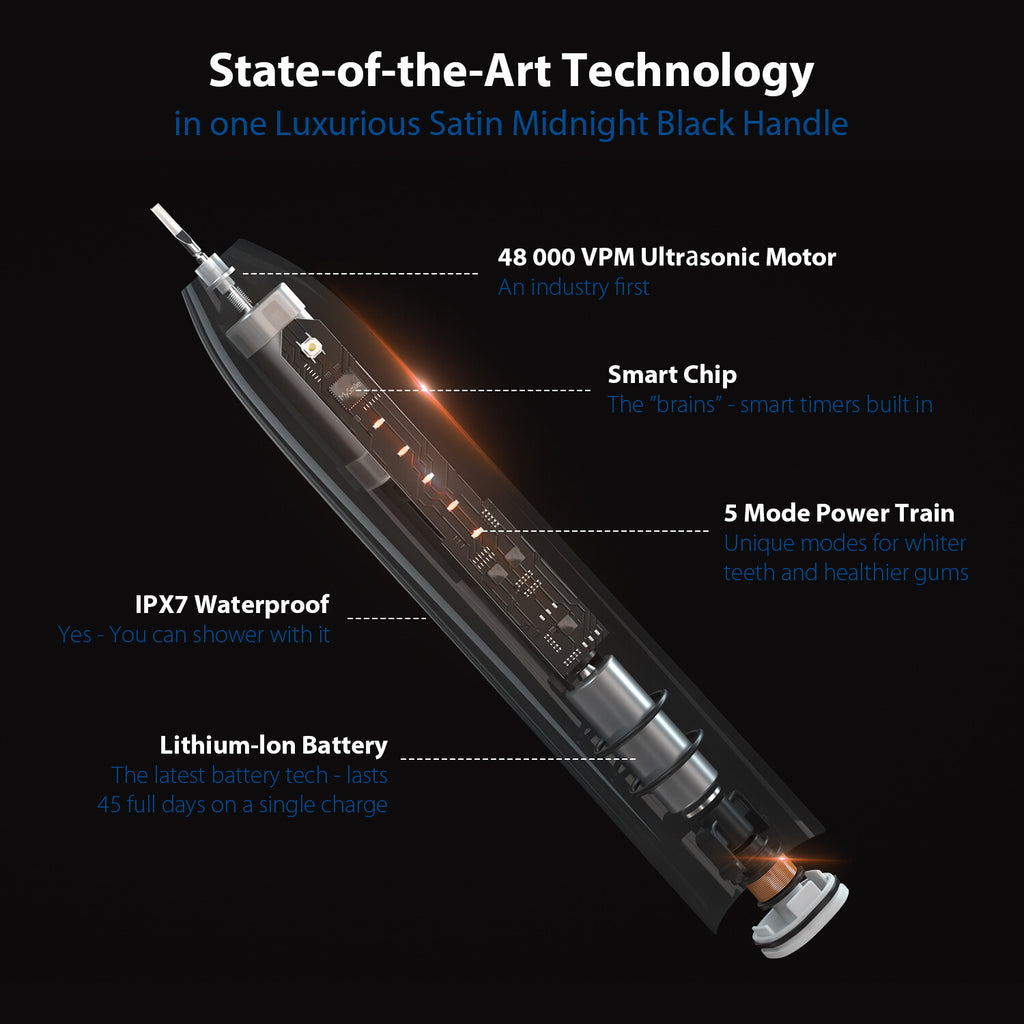 State-of-the-Art Technology
in one Luxurious Satin Midnight Black Handle

48 000 VPM Ultrasonic Motor
An industry first

Smart Chip
The "brains" - smart timers built in

5 Mode Power Train
Unique modes for whiter teeth and healthier gums

IPX7 Waterproof
Yes - You can shower with it

Lithium-Ion Battery
The latest battery tech - lasts 45 full days on a single charge